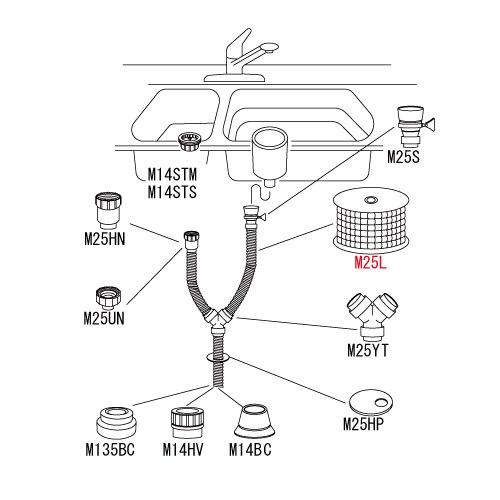 M25S

M14STM
M14STS

M25HN

M25L

M25UN

M25YT

M25HP

M135BC

M14HV

M14BC